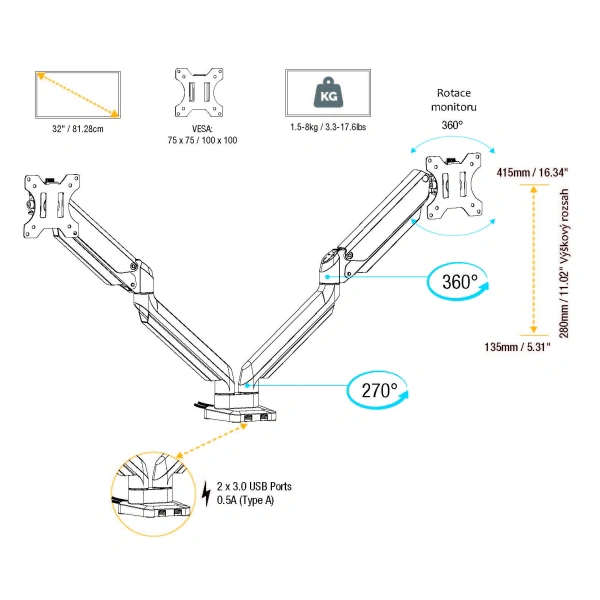 32" / 81.28cm

VESA:
75 x 75 / 100 x 100

KG

1.5-8kg / 3.3-17.6lbs

Rotace monitoru
360°

415mm / 16.34"

280mm / 11.02" Výškový rozsah

135mm / 5.31"

360°

270°

2 x 3.0 USB Ports
0.5A (Type A)